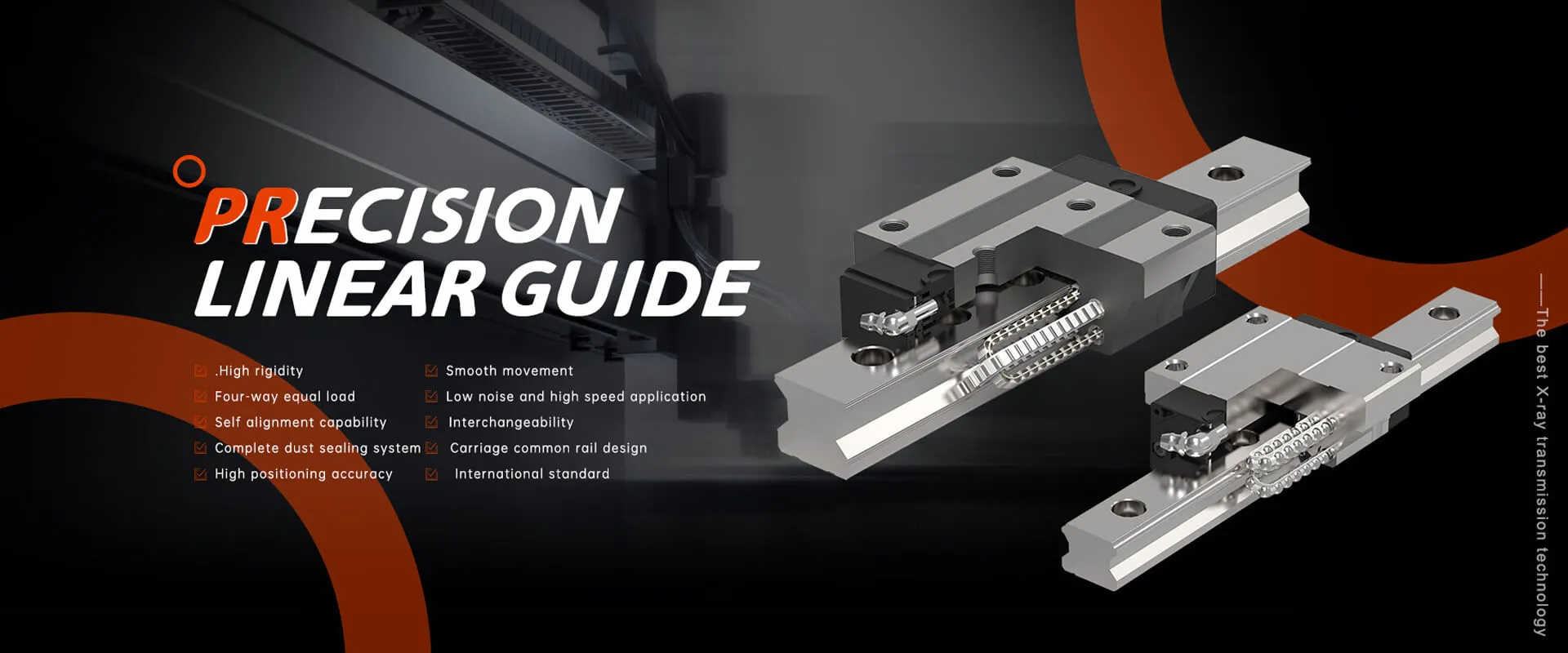 PRECISION LINEAR GUIDE

.High rigidity
Four-way equal load
Self alignment capability
Complete dust sealing system
High positioning accuracy

Smooth movement
Low noise and high speed application
Interchangeability
Carriage common rail design
International standard

——The best X-ray transmission technology